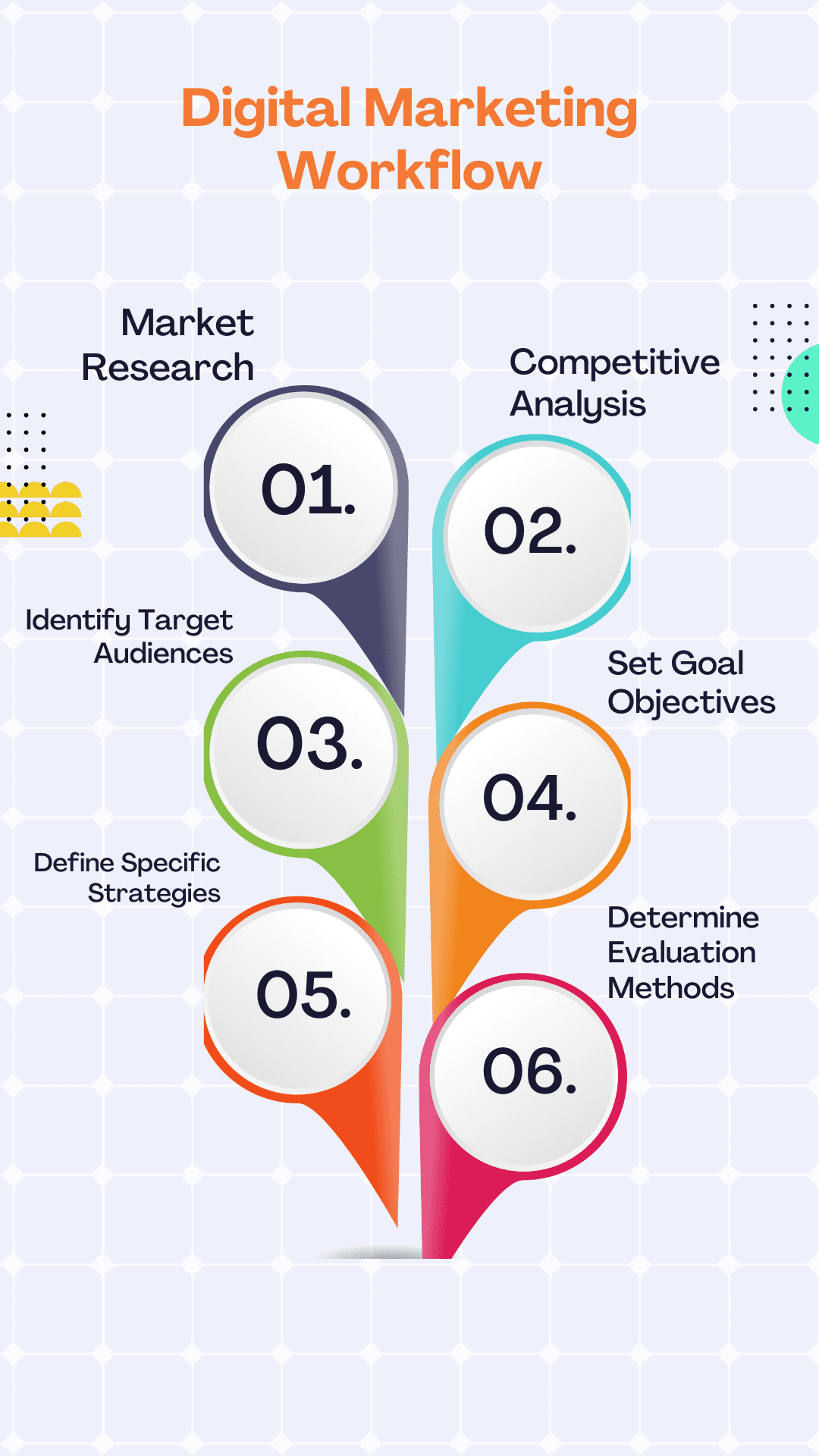 Digital Marketing Workflow

Market Research

01.

Competitive Analysis

02.

Identify Target Audiences

03.

Set Goal Objectives

04.

Define Specific Strategies

05.

Determine Evaluation Methods

06.